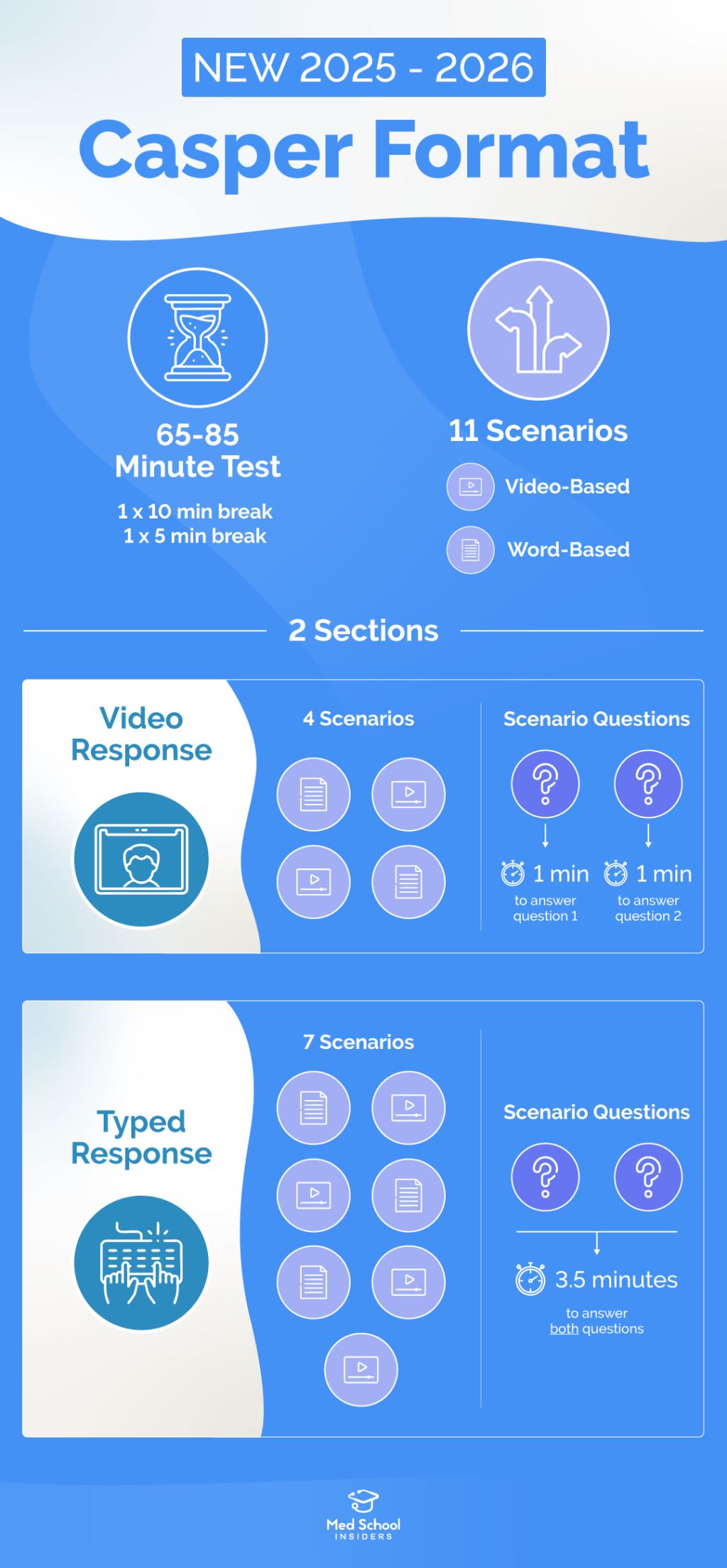 NEW 2025 - 2026

Casper Format

65-85 Minute Test

1 x 10 min break
1 x 5 min break

11 Scenarios

Video-Based

Word-Based

2 Sections

Video Response

4 Scenarios

Scenario Questions

1 min to answer question 1

1 min to answer question 2

Typed Response

7 Scenarios

Scenario Questions

3.5 minutes to answer both questions

Med School INSIDERS